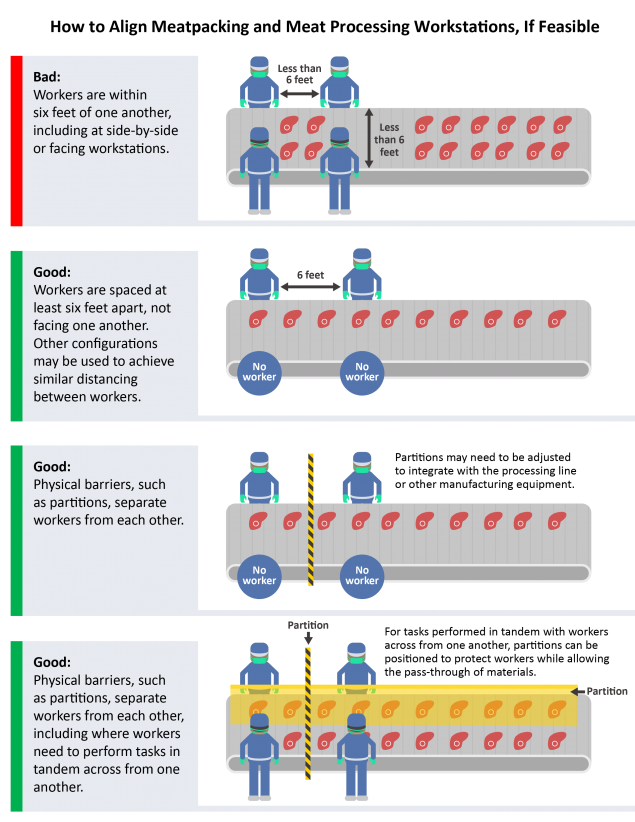 How to Align Meatpacking and Meat Processing Workstations, If Feasible

Bad:
Workers are within six feet of one another, including at side-by-side or facing workstations.

Less than 6 feet

Less than 6 feet

Good:
Workers are spaced at least six feet apart, not facing one another. Other configurations may be used to achieve similar distancing between workers.

6 feet

No worker

No worker

Good:
Physical barriers, such as partitions, separate workers from each other.

Partitions may need to be adjusted to integrate with the processing line or other manufacturing equipment.

No worker

No worker

Good:
Physical barriers, such as partitions, separate workers from each other, including where workers need to perform tasks in tandem across from one another.

Partition

For tasks performed in tandem with workers across from one another, partitions can be positioned to protect workers while allowing the pass-through of materials.

Partition